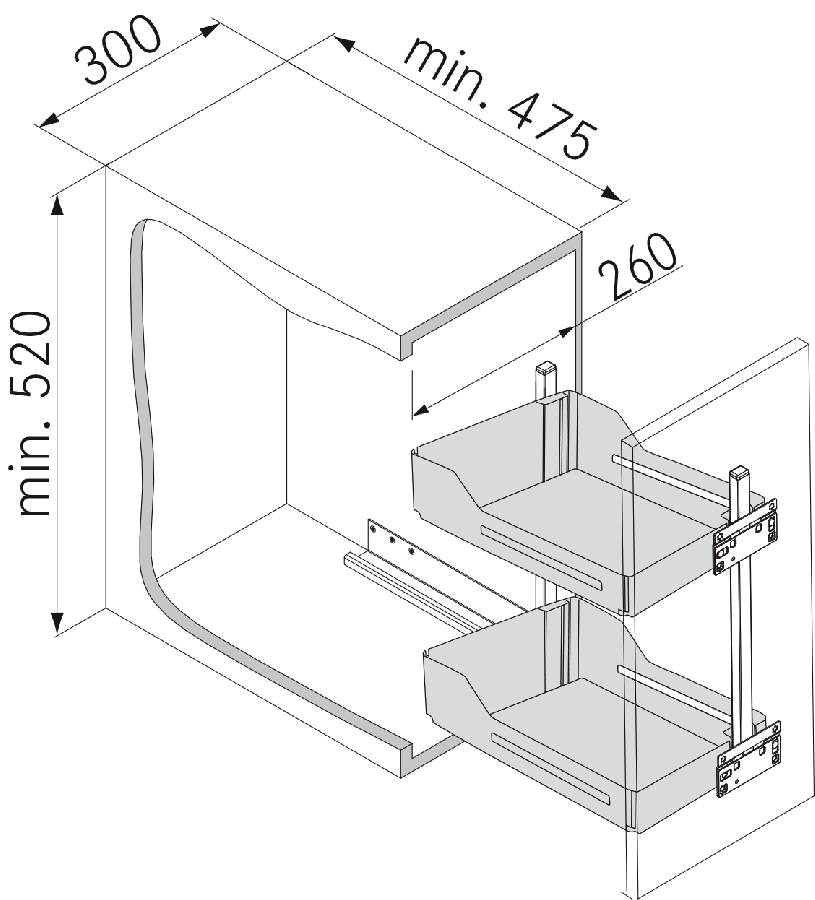 300
min. 475
260
min. 520