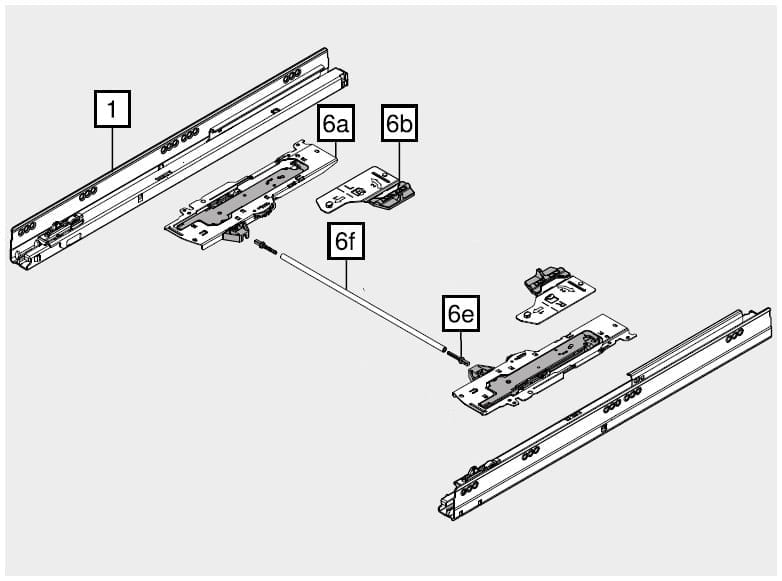 1
6a
6b
6f
6e