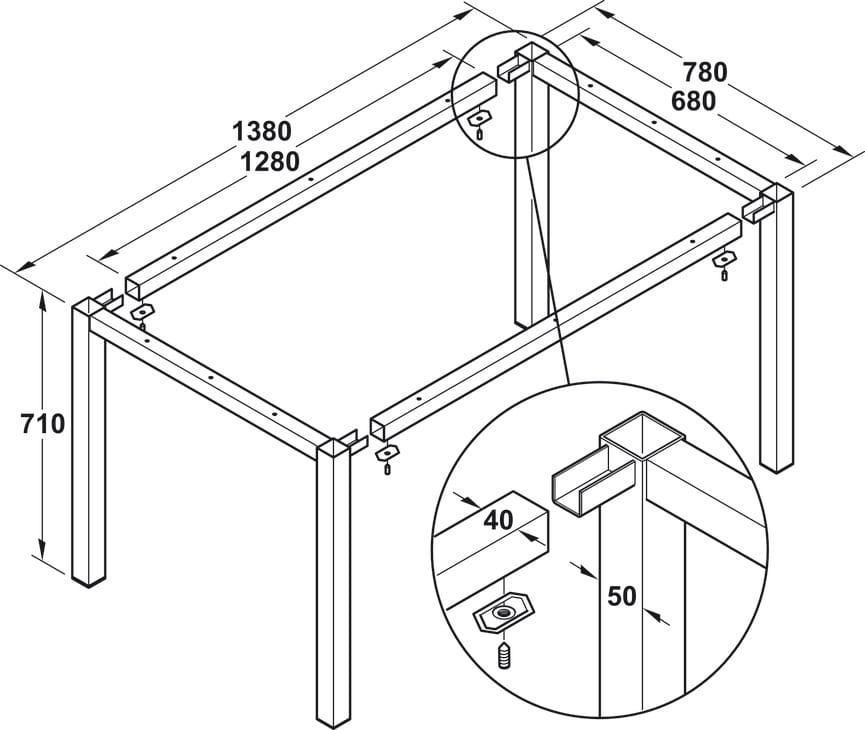 1380
1280
780
680
710
40
50