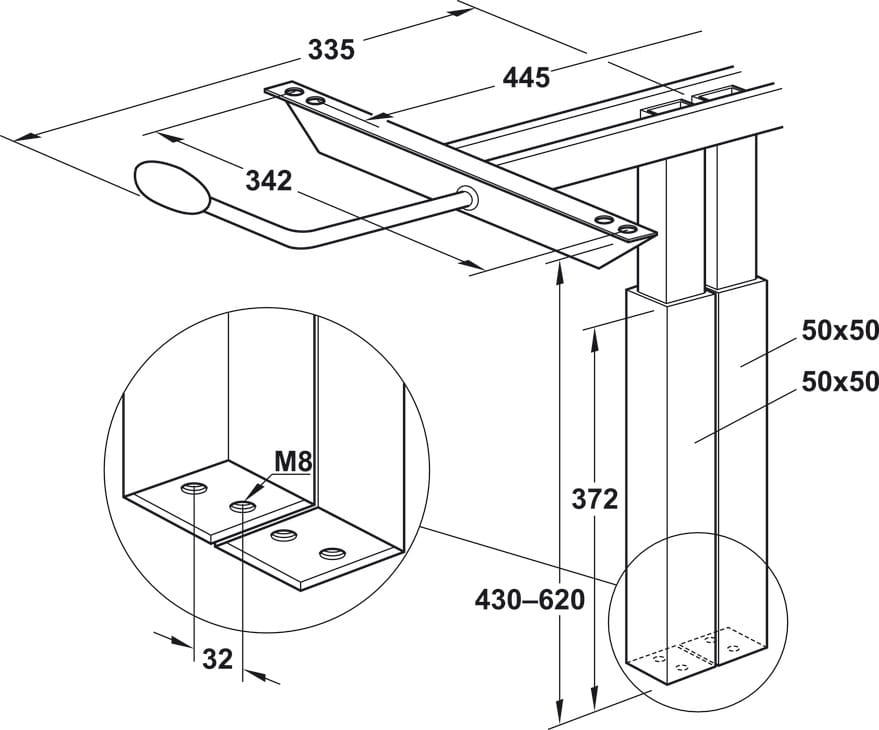 335

445

342

50x50

50x50

M8

372

430–620

32