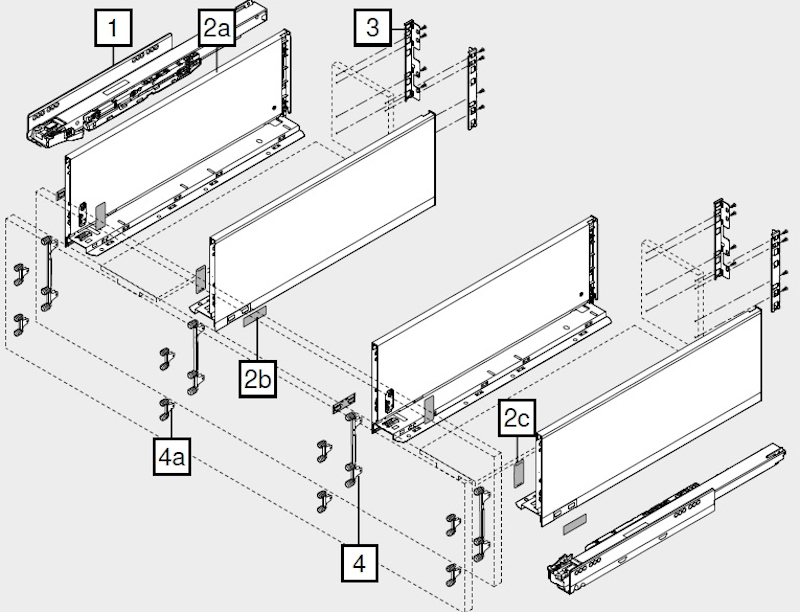 1
2a
3
2b
2c
4a
4